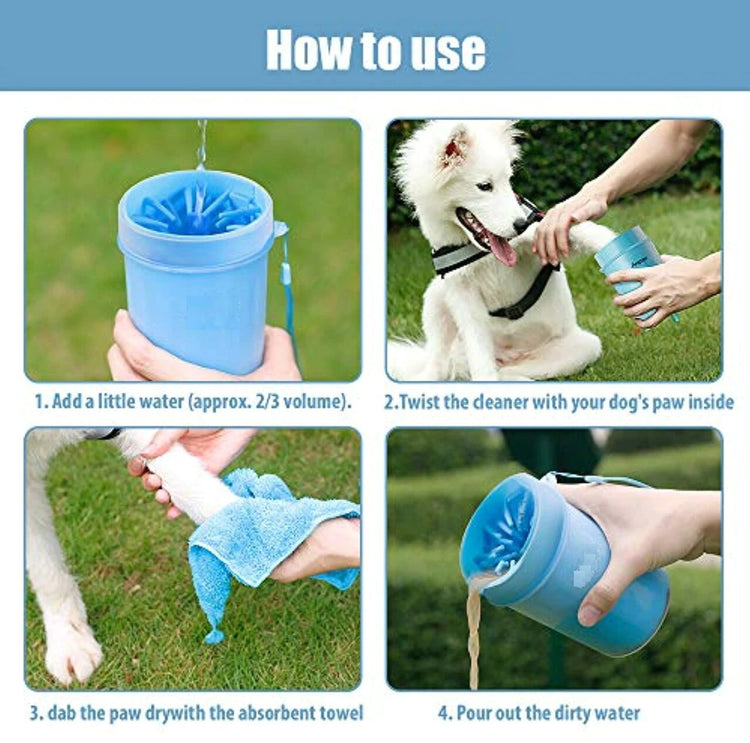 How to use

1. Add a little water (approx. 2/3 volume).

2.Twist the cleaner with your dog's paw inside

3. dab the paw drywith the absorbent towel

4. Pour out the dirty water